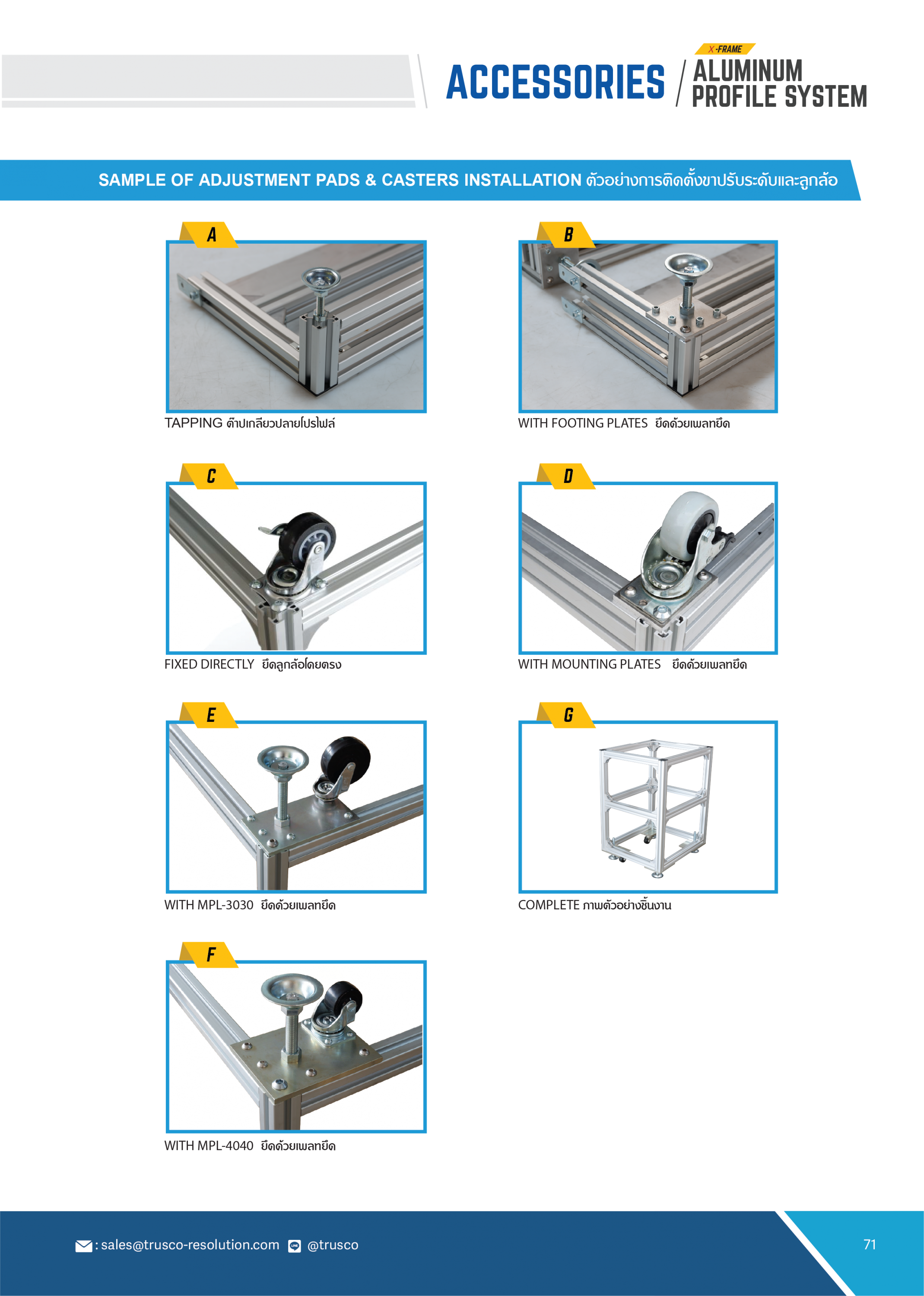 ACCESSORIES / X-FRAME ALUMINUM PROFILE SYSTEM

SAMPLE OF ADJUSTMENT PADS & CASTERS INSTALLATION ตัวอย่างการติดตั้งขาปรับระดับและลูกล้อ

A
TAPPING ต๊าปเกลียวปลายโปรไฟล์

B
WITH FOOTING PLATES ยึดด้วยเพลทยึด

C
FIXED DIRECTLY ยึดลูกล้อโดยตรง

D
WITH MOUNTING PLATES ยึดด้วยเพลทยึด

E
WITH MPL-3030 ยึดด้วยเพลทยึด

G
COMPLETE ภาพตัวอย่างชิ้นงาน

F
WITH MPL-4040 ยึดด้วยเพลทยึด

: sales@trusco-resolution.com @trusco

71